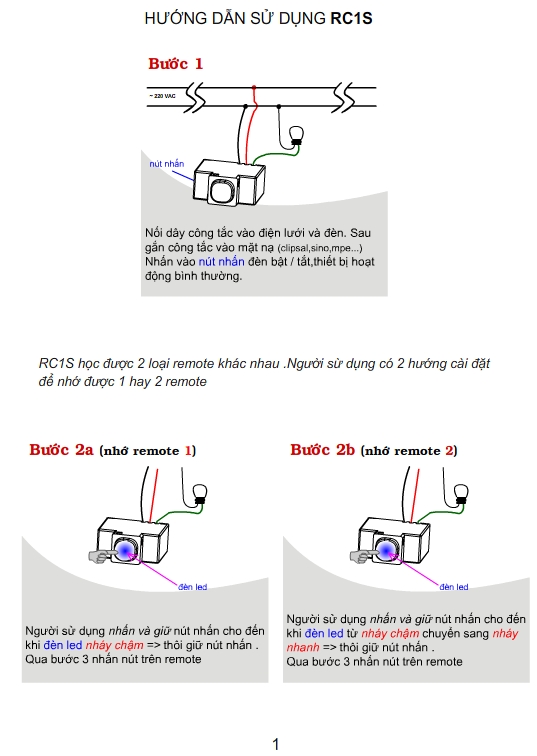 HƯỚNG DẪN SỬ DỤNG RC1S

Bước 1

~ 220 VAC

nút nhấn

Nối dây công tắc vào điện lưới và đèn. Sau gắn công tắc vào mặt nạ (clipsal,sino,mpe...) Nhấn vào nút nhấn đèn bật / tắt,thiết bị hoạt động bình thường.

RC1S học được 2 loại remote khác nhau .Người sử dụng có 2 hướng cài đặt để nhớ được 1 hay 2 remote

Bước 2a (nhớ remote 1)

đèn led

Người sử dụng nhấn và giữ nút nhấn cho đến khi đèn led nháy chậm => thôi giữ nút nhấn . Qua bước 3 nhấn nút trên remote

Bước 2b (nhớ remote 2)

đèn led

Người sử dụng nhấn và giữ nút nhấn cho đến khi đèn led từ nháy chậm chuyển sang nháy nhanh => thôi giữ nút nhấn . Qua bước 3 nhấn nút trên remote

1