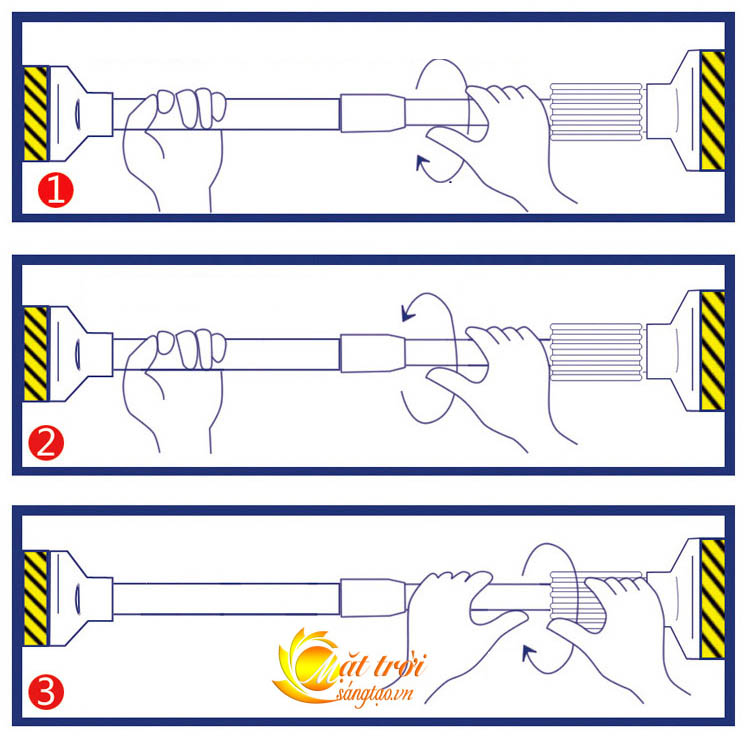 1

2

3

Mặt trời
sángtạo.vn