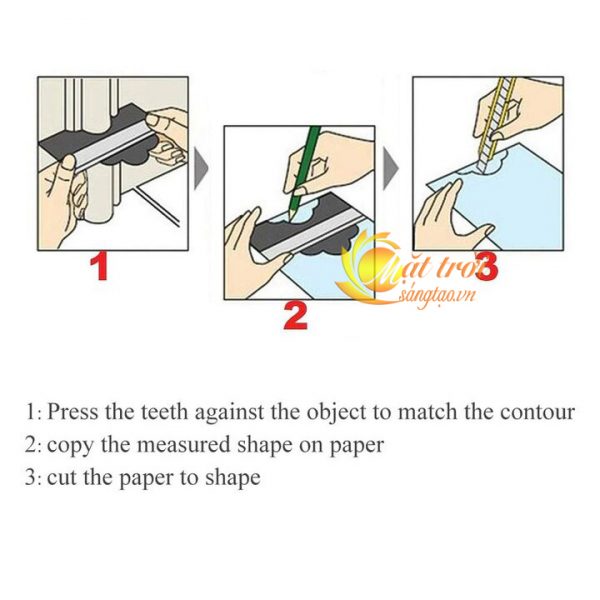 1

2

3

Mặt trời sángtạo.vn

1: Press the teeth against the object to match the contour
2: copy the measured shape on paper
3: cut the paper to shape