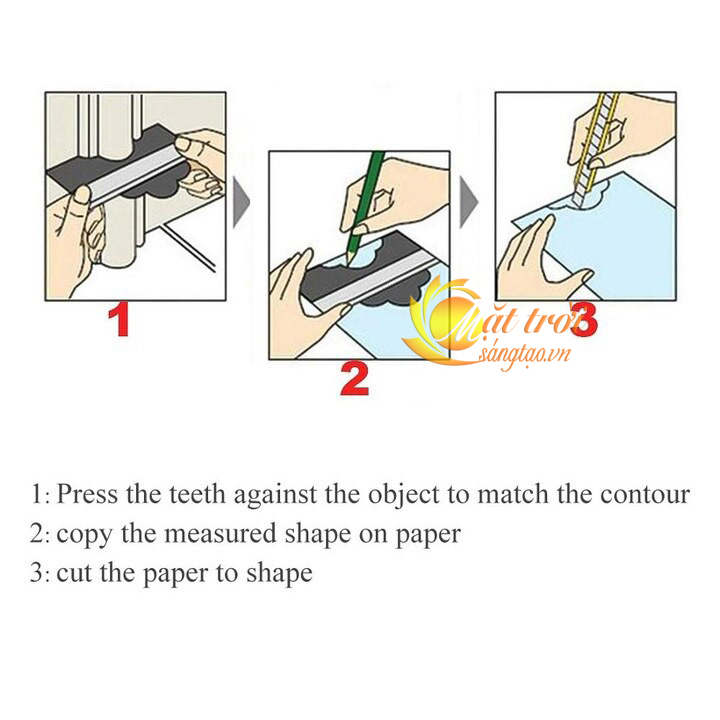 1

2

3

Mặt trời
sángtạo.vn

1: Press the teeth against the object to match the contour
2: copy the measured shape on paper
3: cut the paper to shape