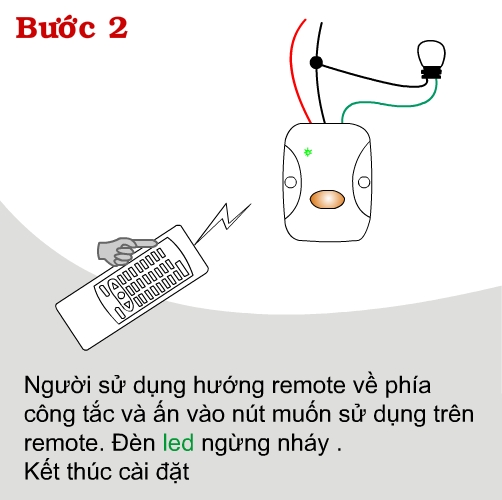 Bước 2

Người sử dụng hướng remote về phía công tắc và ấn vào nút muốn sử dụng trên remote. Đèn led ngừng nháy .
Kết thúc cài đặt